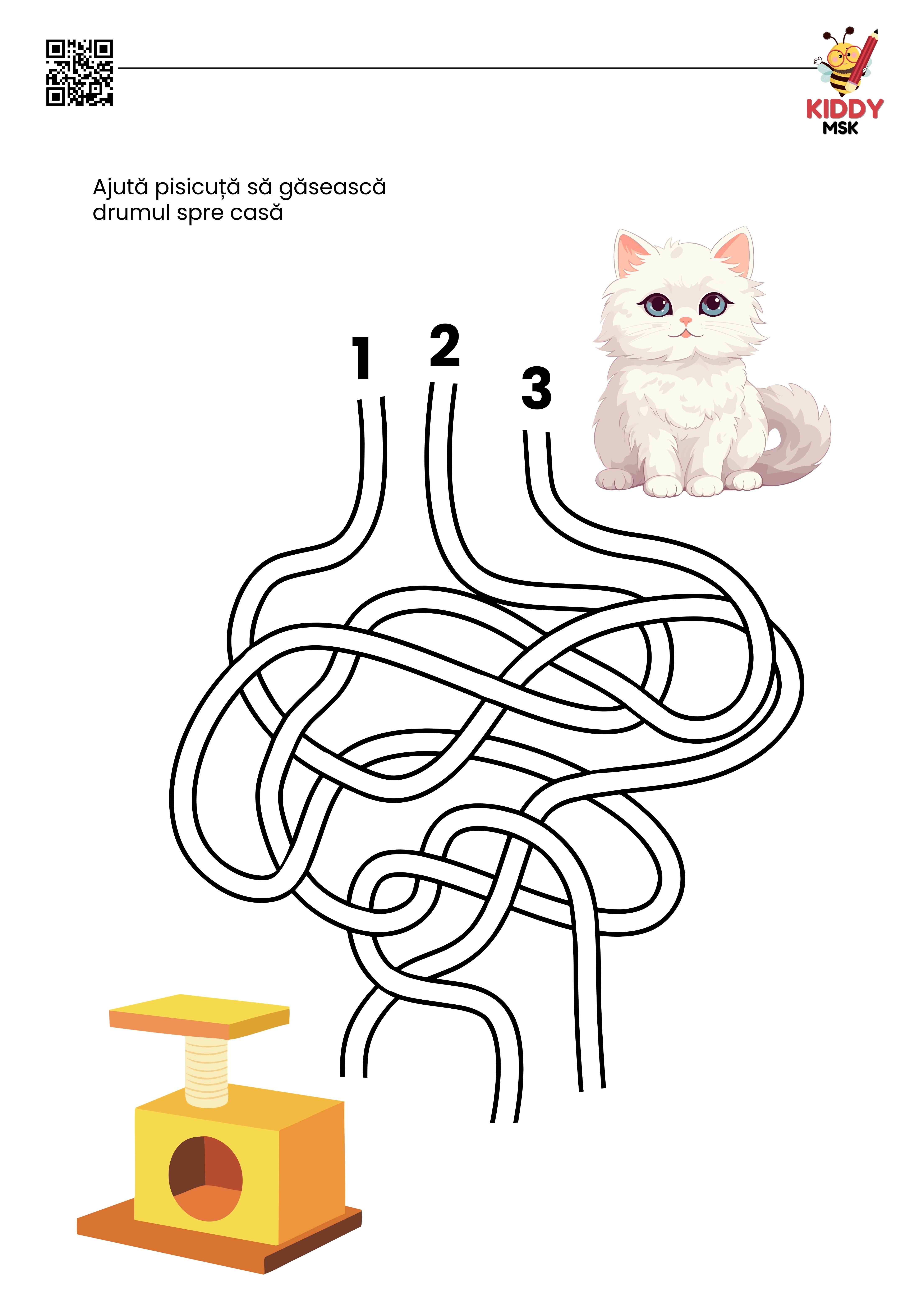 KIDDY
MSK

Ajută pisicuță să găsească drumul spre casă

1
2
3